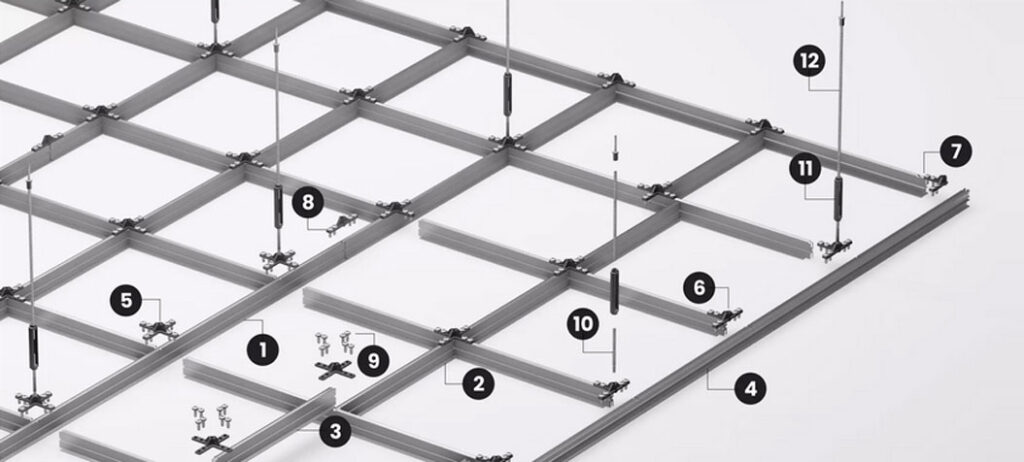 12
7
11
8
6
5
10
1
9
2
4
3